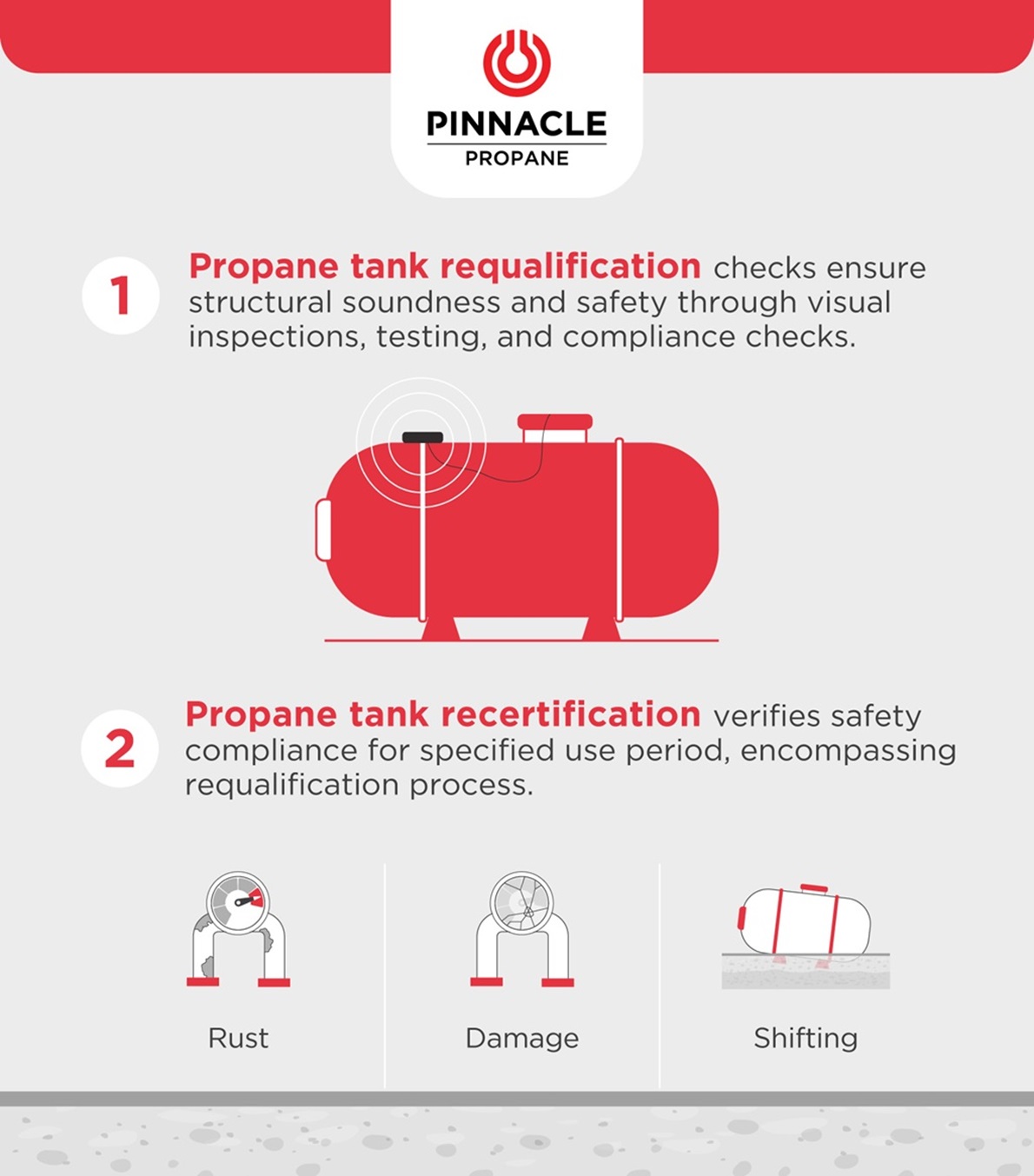 PINNACLE
PROPANE

1 Propane tank requalification checks ensure structural soundness and safety through visual inspections, testing, and compliance checks.

2 Propane tank recertification verifies safety compliance for specified use period, encompassing requalification process.

Rust

Damage

Shifting