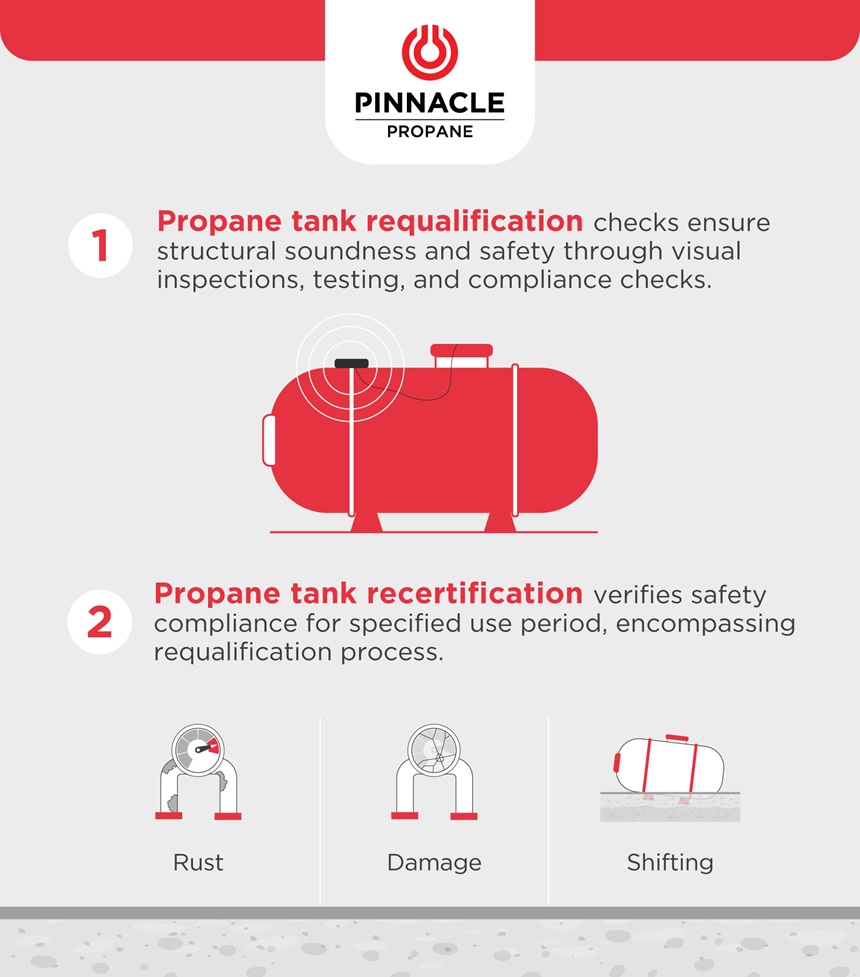 PINNACLE
PROPANE

1 Propane tank requalification checks ensure structural soundness and safety through visual inspections, testing, and compliance checks.

2 Propane tank recertification verifies safety compliance for specified use period, encompassing requalification process.

Rust

Damage

Shifting