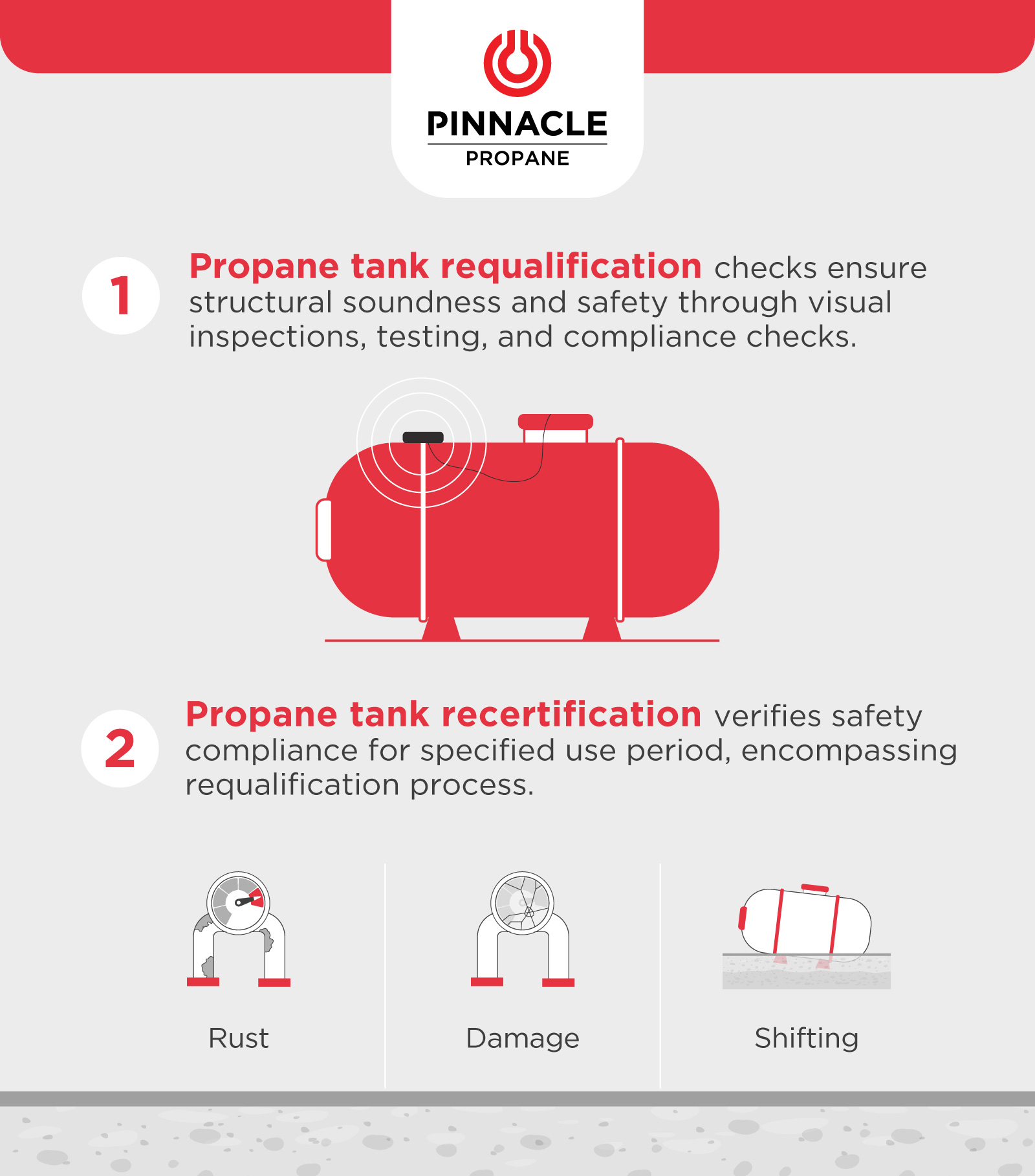 PINNACLE
PROPANE

1

Propane tank requalification checks ensure structural soundness and safety through visual inspections, testing, and compliance checks.

2

Propane tank recertification verifies safety compliance for specified use period, encompassing requalification process.

Rust

Damage

Shifting